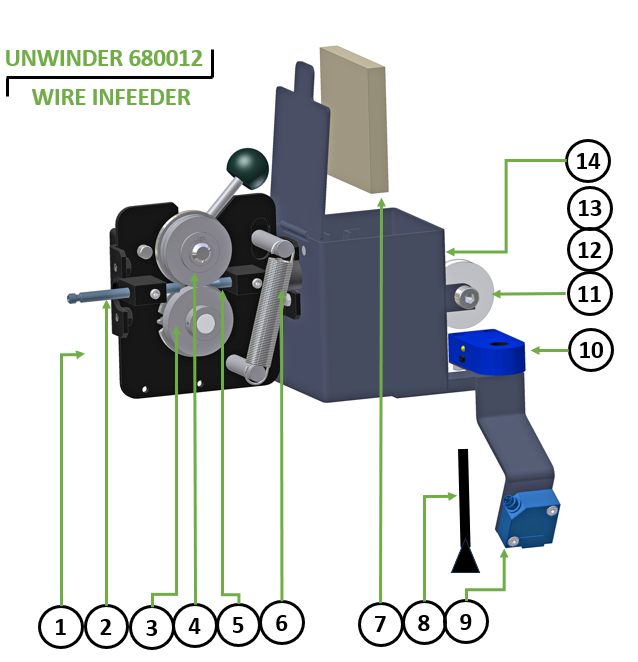 UNWINDER 680012

WIRE INFEEDER

14

13

12

11

10

1 2 3 4 5 6 7 8 9