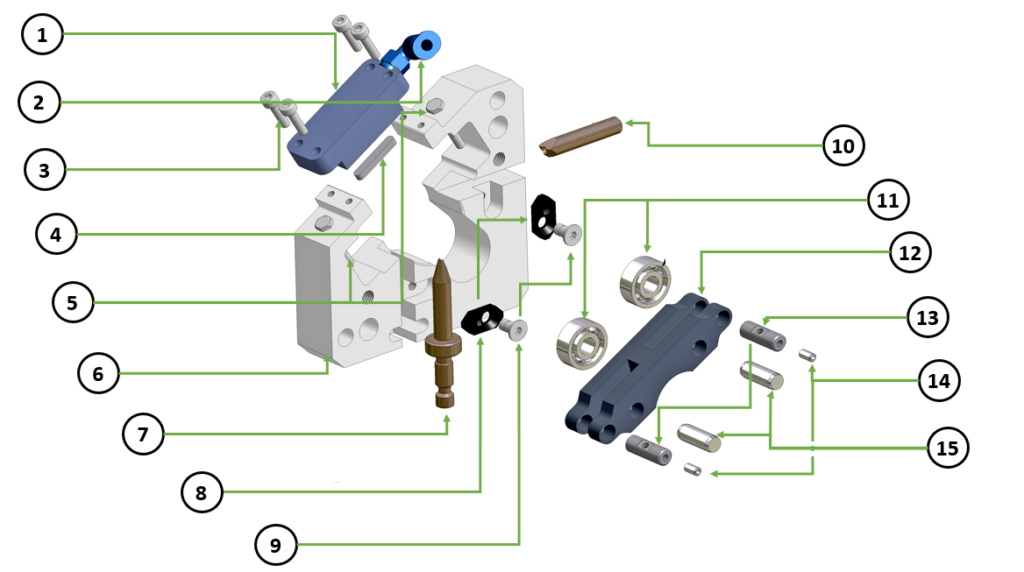 1
2
3
4
5
6
7
8
9
10
11
12
13
14
15