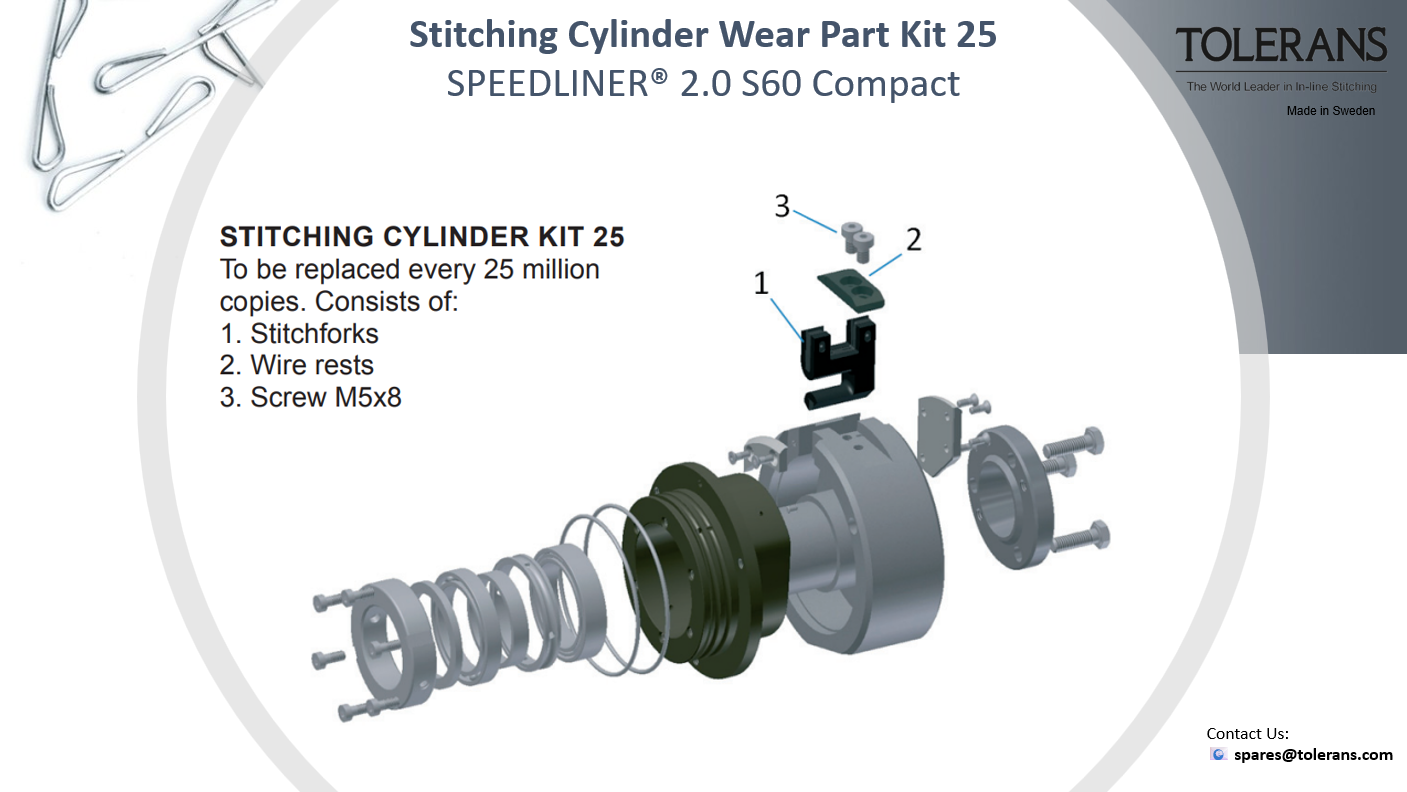 Stitching Cylinder Wear Part Kit 25
SPEEDLINER® 2.0 S60 Compact

TOLERANS
The World Leader in In-line Stitching
Made in Sweden

STITCHING CYLINDER KIT 25
To be replaced every 25 million copies. Consists of:
1. Stitchforks
2. Wire rests
3. Screw M5x8

3
2
1

Contact Us:
spares@tolerans.com