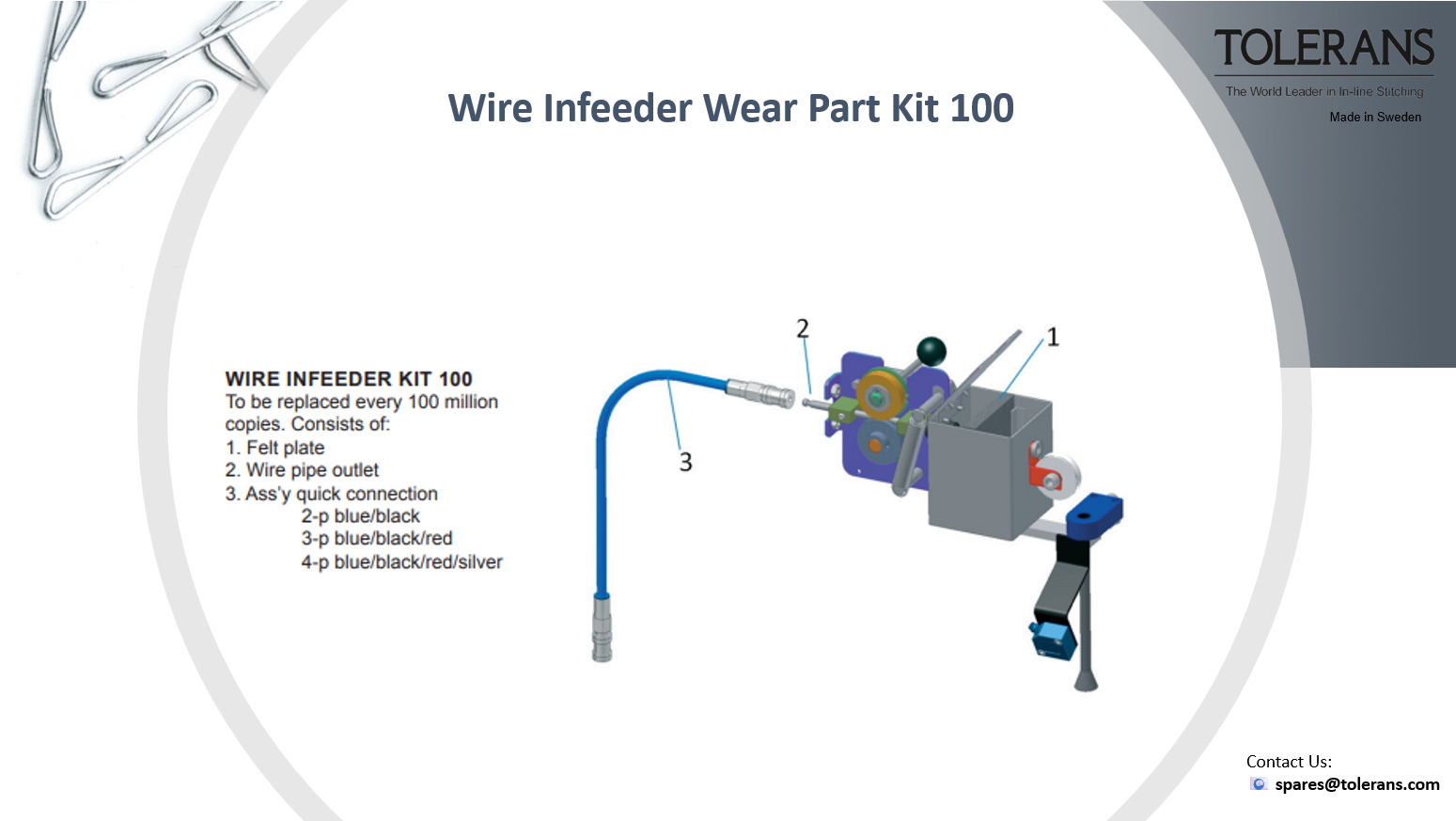 TOLERANS
The World Leader in In-line Stitching
Made in Sweden

Wire Infeeder Wear Part Kit 100

WIRE INFEEDER KIT 100
To be replaced every 100 million copies. Consists of:
1. Felt plate
2. Wire pipe outlet
3. Ass'y quick connection
2-p blue/black
3-p blue/black/red
4-p blue/black/red/silver

2
1
3

Contact Us:
spares@tolerans.com