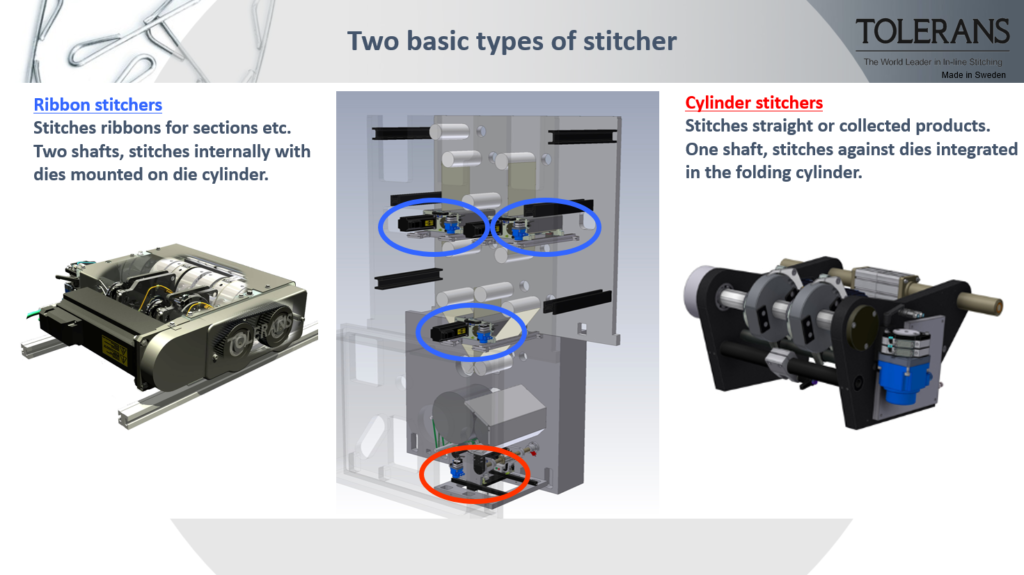 Two basic types of stitcher

TOLERANS
The World Leader in In-line Stitching
Made in Sweden

Ribbon stitchers
Stitches ribbons for sections etc. Two shafts, stitches internally with dies mounted on die cylinder.

TOLERANS

Cylinder stitchers
Stitches straight or collected products. One shaft, stitches against dies integrated in the folding cylinder.