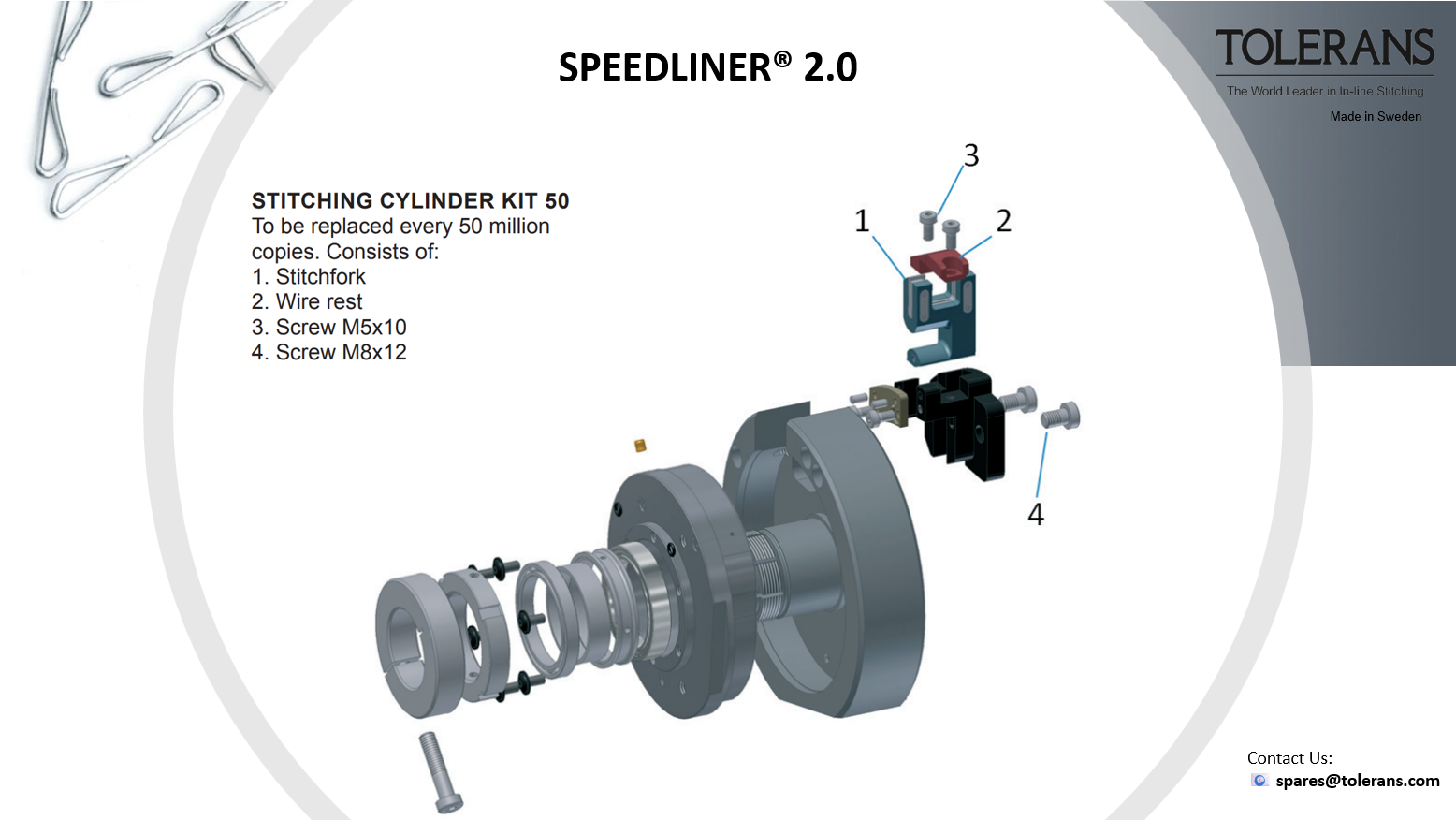 SPEEDLINER® 2.0

TOLERANS
The World Leader in In-line Stitching
Made in Sweden

STITCHING CYLINDER KIT 50
To be replaced every 50 million copies. Consists of:
1. Stitchfork
2. Wire rest
3. Screw M5x10
4. Screw M8x12

3
1
2
4

Contact Us:
spares@tolerans.com